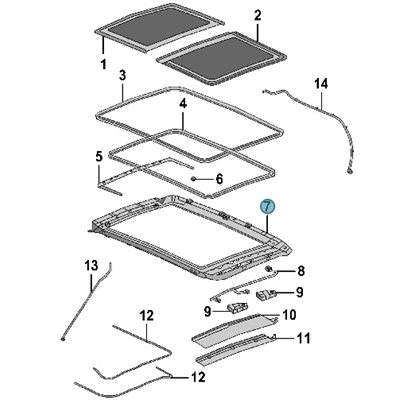 1
2
3
14
4
5
6
7
13
8
9
9
10
12
11
12