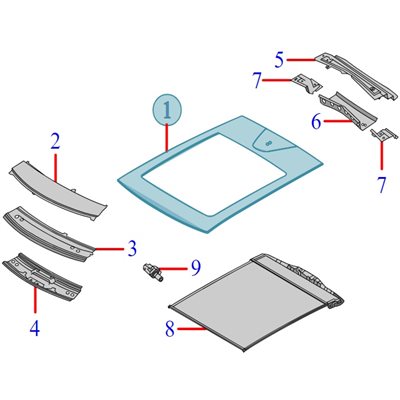 5
7
1
6
2
7
3
9
4
8