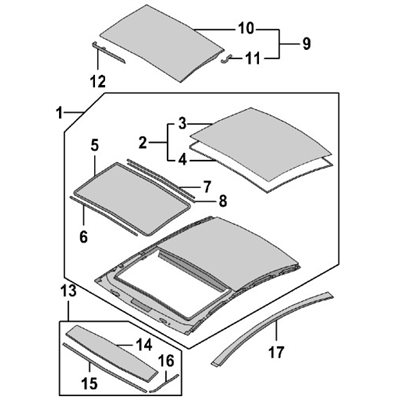 10
9
11
12
1
3
2
4
5
7
8
6
13
14
16
15
17