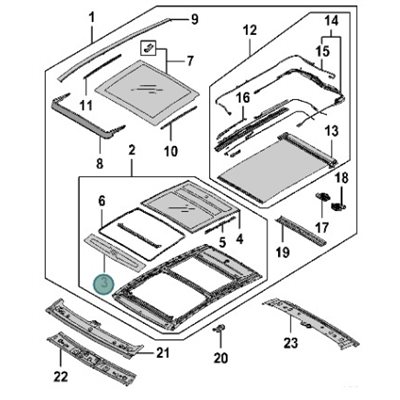 1
9
7
11
8
10
12
14
15
16
13
2
6
4
5
3
18
17
19
21
22
20
23