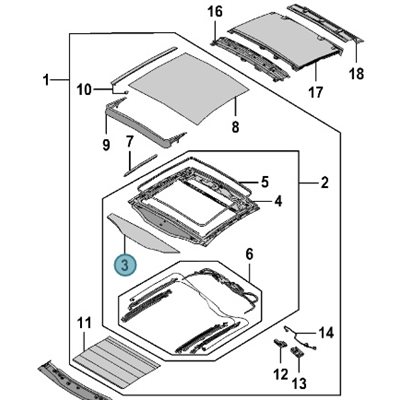 16
18
17
1
10
8
9
7
5
2
4
3
6
11
14
12
13