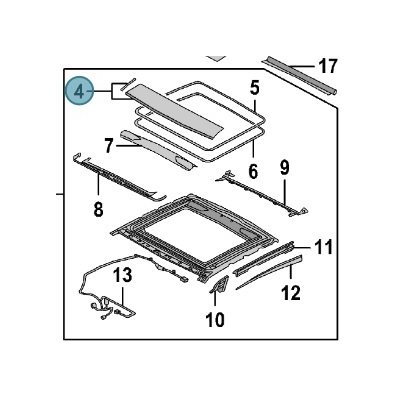 17
4
5
7
6
9
8
11
13
12
10