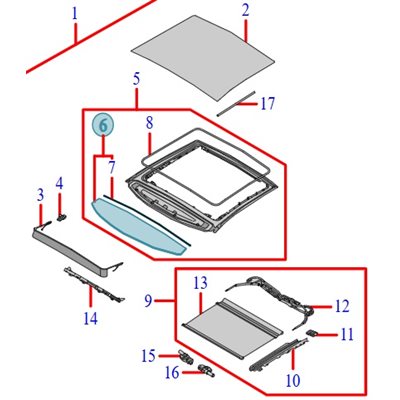 1
2
5
17
6
8
7
4
3
14
9
13
12
11
15
16
10